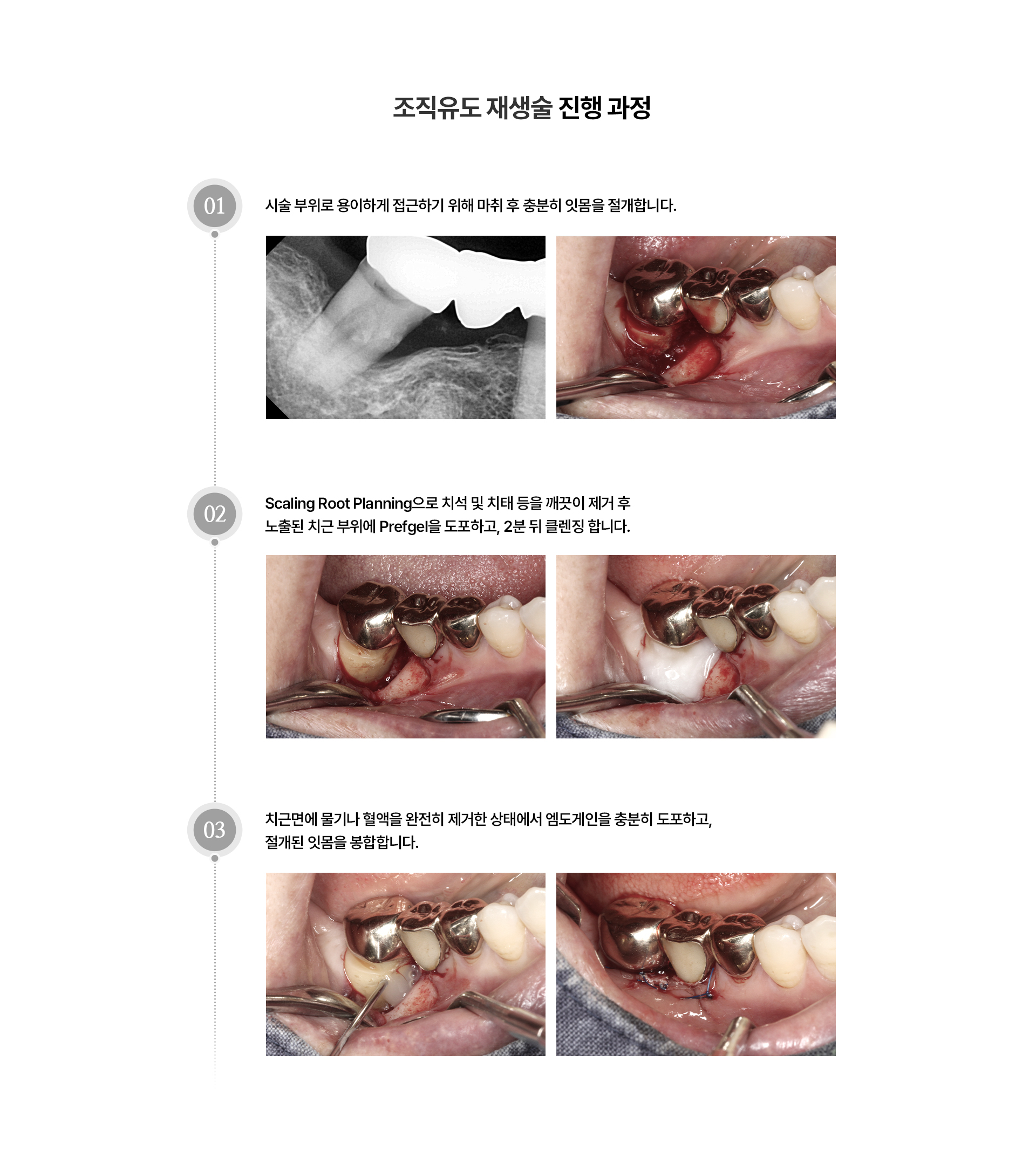 조직유도 재생술 진행 과정

01

시술 부위로 용이하게 접근하기 위해 마취 후 충분히 잇몸을 절개합니다.

02

Scaling Root Planning으로 치석 및 치태 등을 깨끗이 제거 후 노출된 치근 부위에 Prefgel을 도포하고, 2분 뒤 클렌징 합니다.

03

치근면에 물기나 혈액을 완전히 제거한 상태에서 엠도게인을 충분히 도포하고, 절개된 잇몸을 봉합합니다.